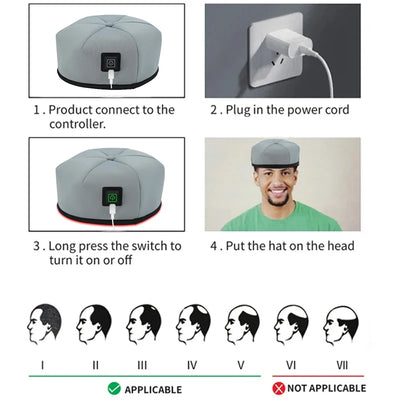 1 . Product connect to the controller.

2 . Plug in the power cord

3 . Long press the switch to turn it on or off

4 . Put the hat on the head

I

II

III

IV

V

VI

VII

APPLICABLE

NOT APPLICABLE